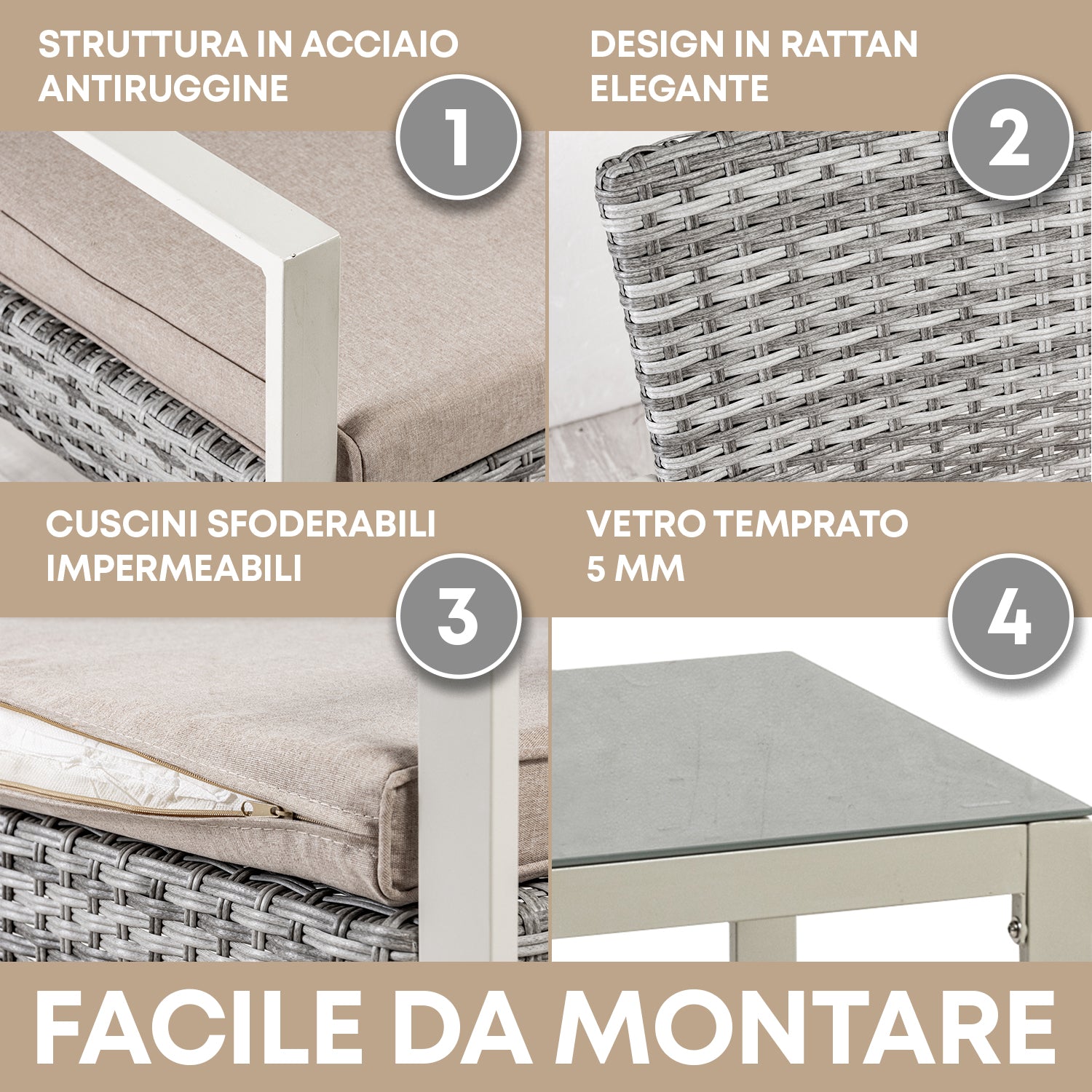 STRUTTURA IN ACCIAIO ANTIRUGGINE

1

DESIGN IN RATTAN ELEGANTE

2

CUSCINI SFODERABILI IMPERMEABILI

3

VETRO TEMPRATO 5 MM

4

FACILE DA MONTARE