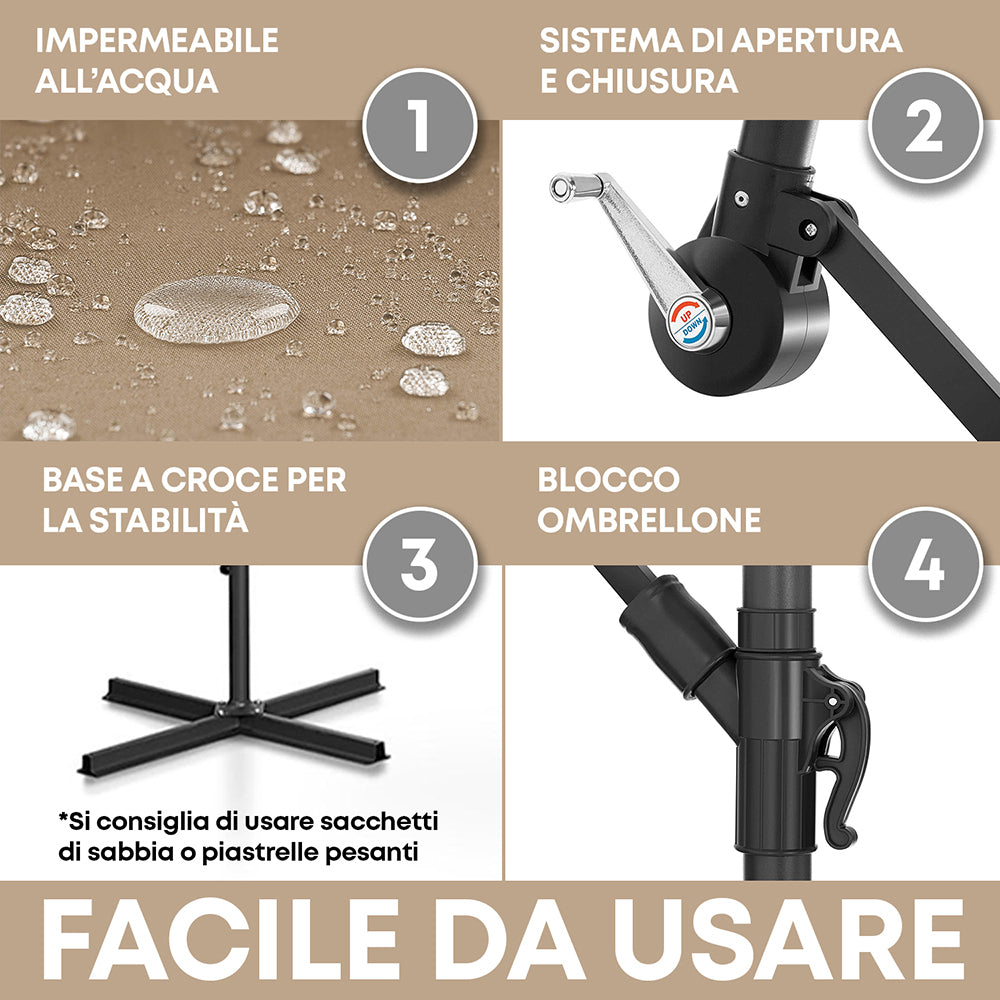 IMPERMEABILE ALL'ACQUA

1

SISTEMA DI APERTURA E CHIUSURA

2

UP
DOWN

BASE A CROCE PER LA STABILITÀ

3

*Si consiglia di usare sacchetti di sabbia o piastrelle pesanti

BLOCCO OMBRELLONE

4

FACILE DA USARE