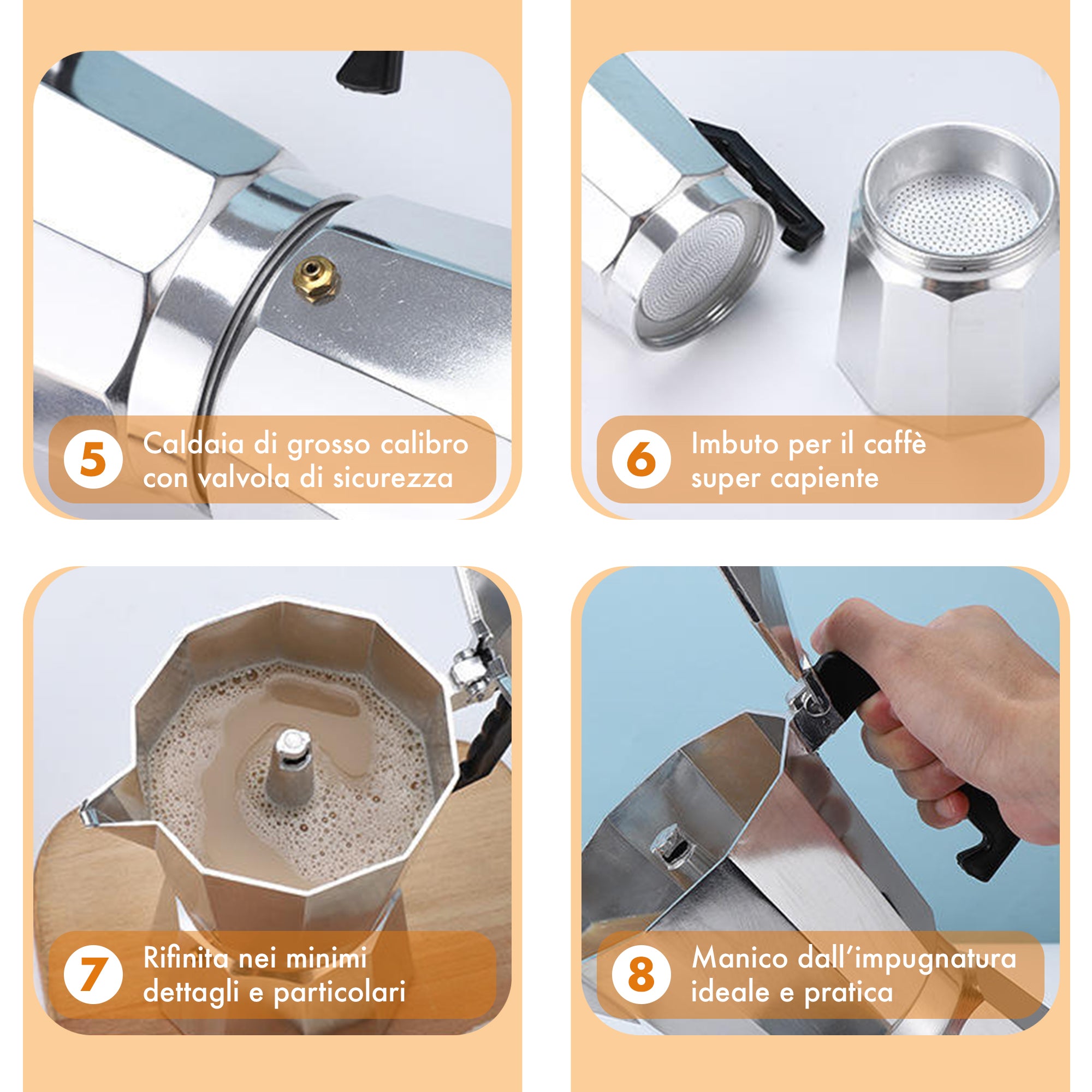 5 Caldaia di grosso calibro con valvola di sicurezza

6 Imbuto per il caffè super capiente

7 Rifinita nei minimi dettagli e particolari

8 Manico dall'impugnatura ideale e pratica