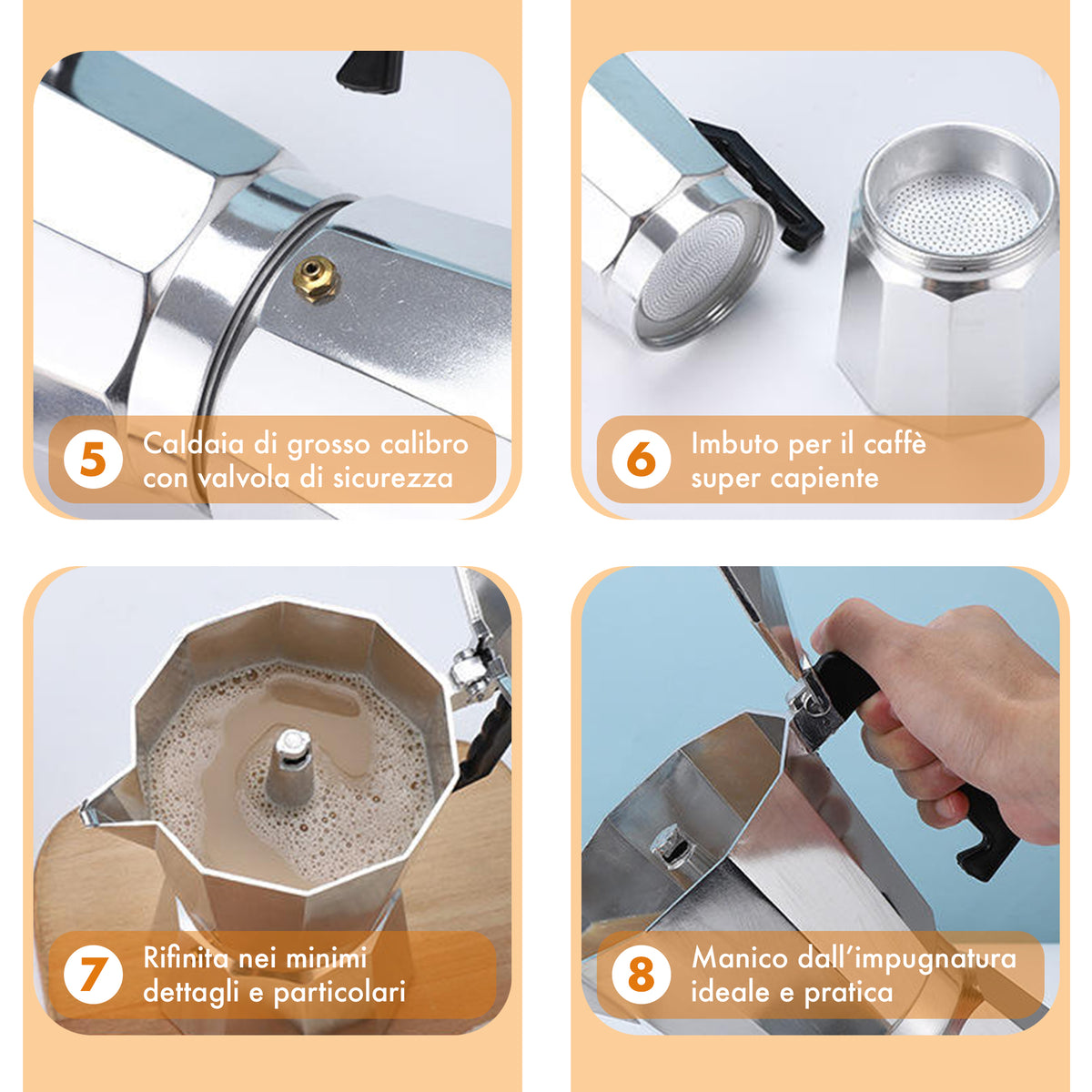 5 Caldaia di grosso calibro con valvola di sicurezza

6 Imbuto per il caffè super capiente

7 Rifinita nei minimi dettagli e particolari

8 Manico dall'impugnatura ideale e pratica