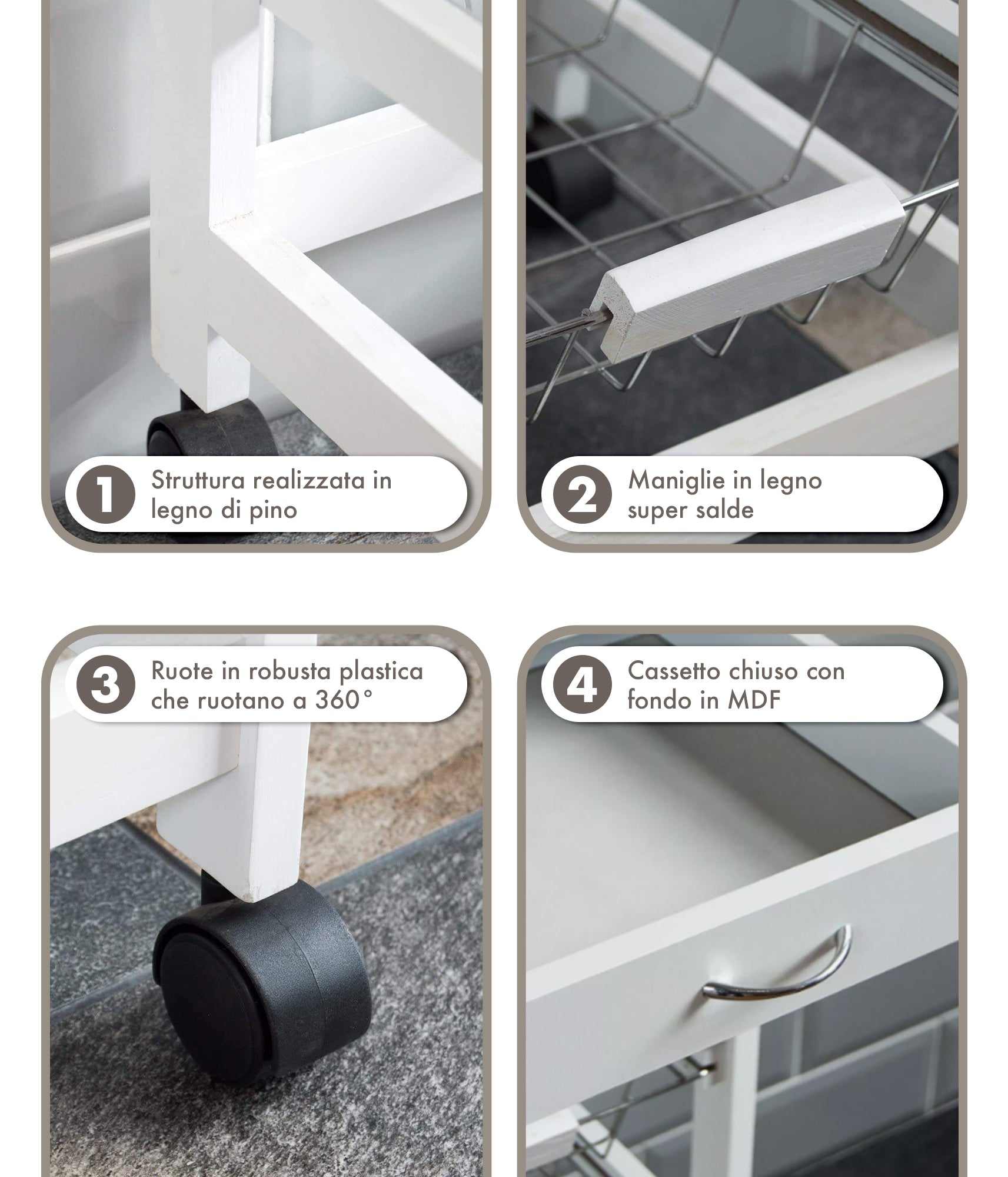 1 Struttura realizzata in legno di pino

2 Maniglie in legno super salde

3 Ruote in robusta plastica che ruotano a 360°

4 Cassetto chiuso con fondo in MDF