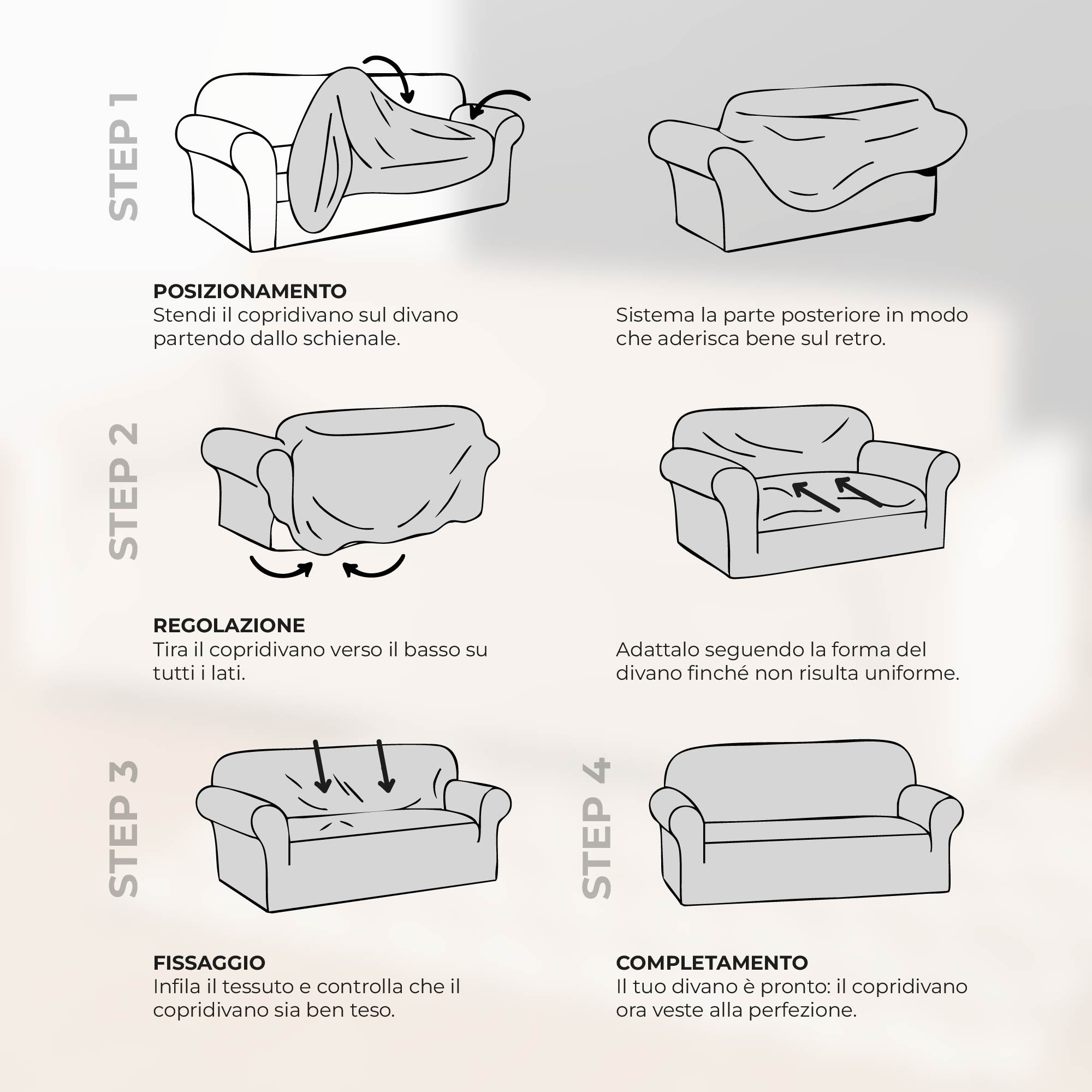 STEP 1

POSIZIONAMENTO
Stendi il copridivano sul divano partendo dallo schienale.

Sistema la parte posteriore in modo che aderisca bene sul retro.

STEP 2

REGOLAZIONE
Tira il copridivano verso il basso su tutti i lati.

Adattalo seguendo la forma del divano finché non risulta uniforme.

STEP 3

FISSAGGIO
Infila il tessuto e controlla che il copridivano sia ben teso.

STEP 4

COMPLETAMENTO
Il tuo divano è pronto: il copridivano ora veste alla perfezione.