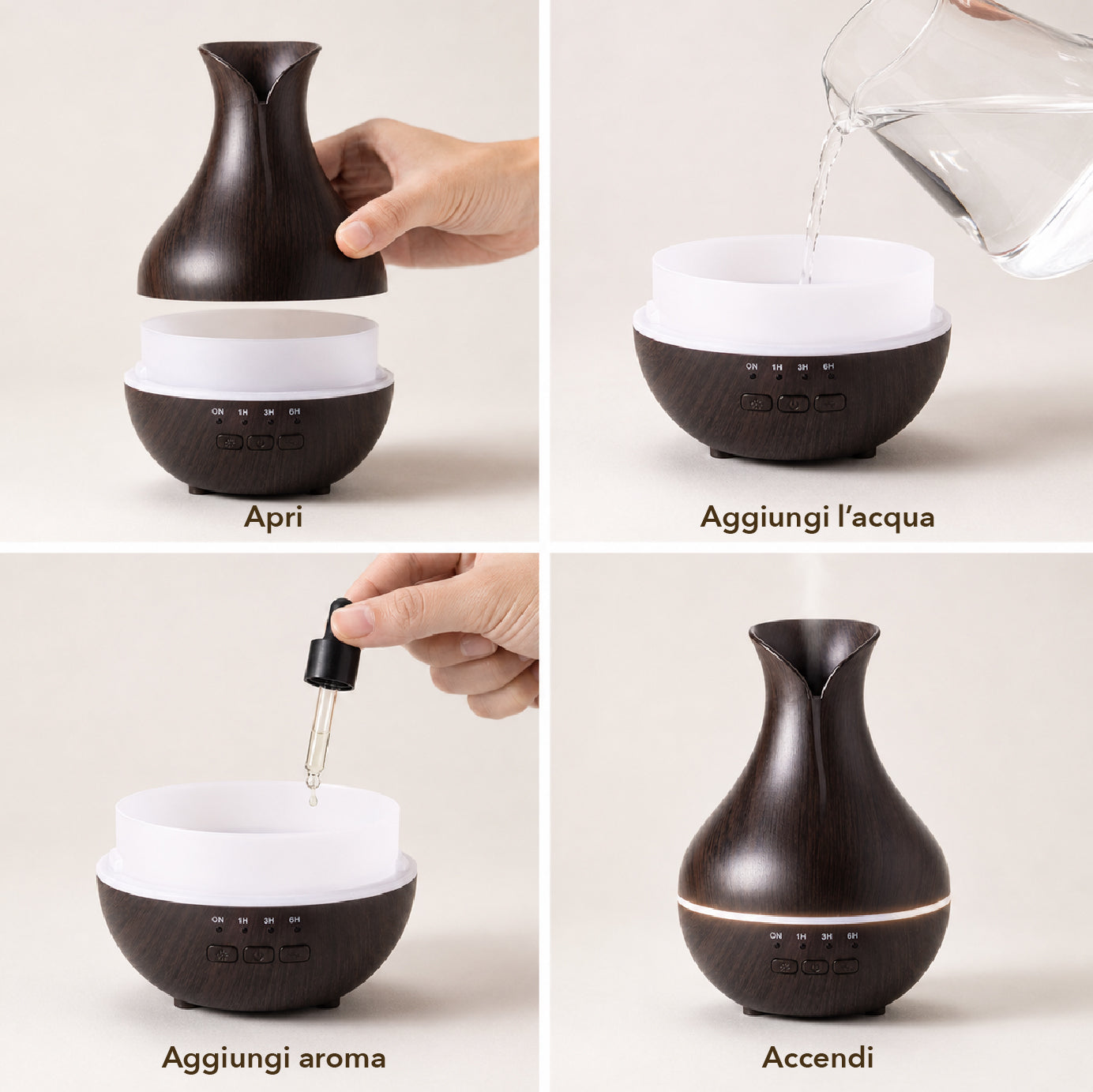 ON 1H 3H 6H

Apri

ON 1H 3H 6H

Aggiungi l'acqua

ON 1H 3H 6H

Aggiungi aroma

ON 1H 3H 6H

Accendi