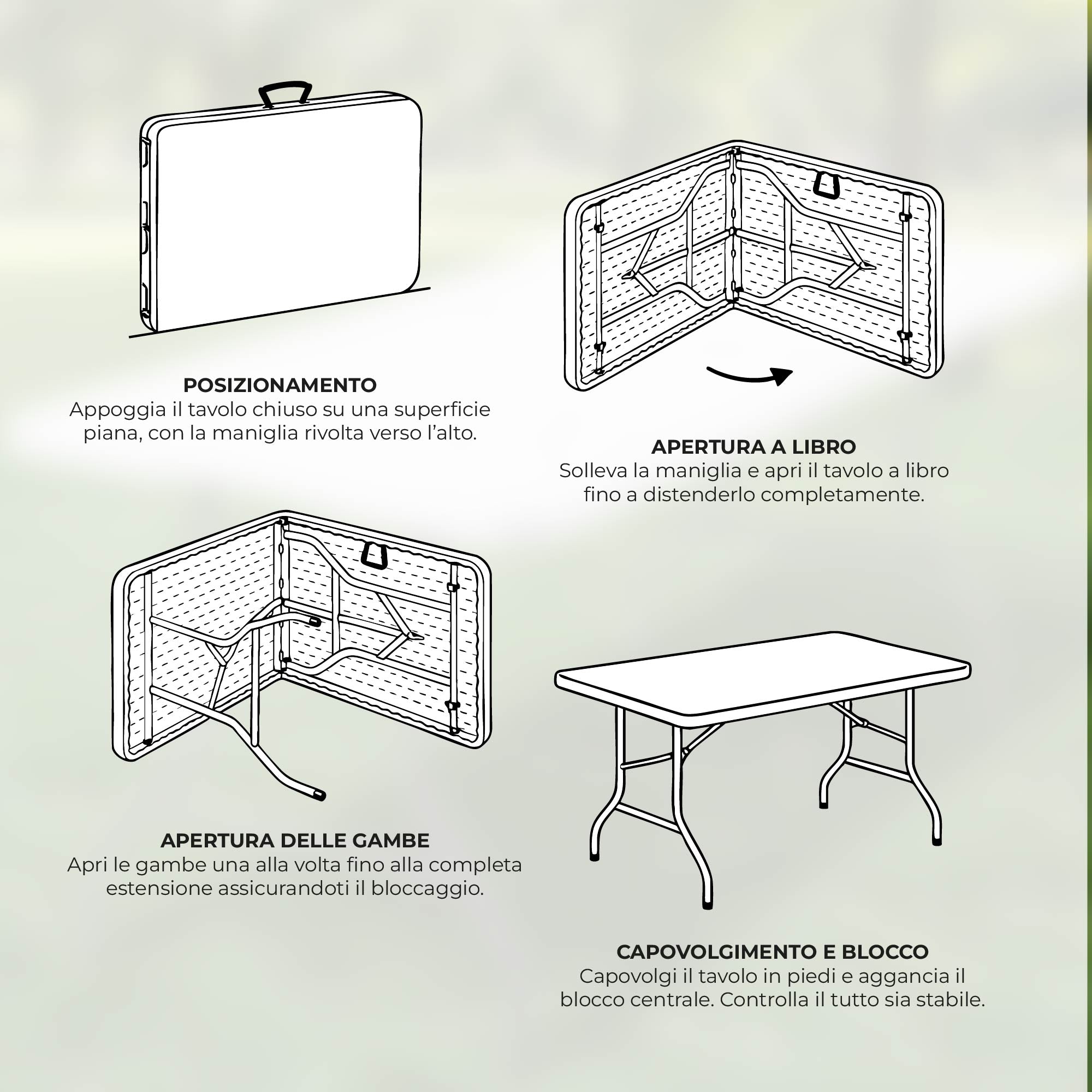 POSIZIONAMENTO
Appoggia il tavolo chiuso su una superficie piana, con la maniglia rivolta verso l'alto.

APERTURA A LIBRO
Solleva la maniglia e apri il tavolo a libro fino a distenderlo completamente.

APERTURA DELLE GAMBE
Apri le gambe una alla volta fino alla completa estensione assicurandoti il bloccaggio.

CAPOVOLGIMENTO E BLOCCO
Capovolgi il tavolo in piedi e aggancia il blocco centrale. Controlla il tutto sia stabile.