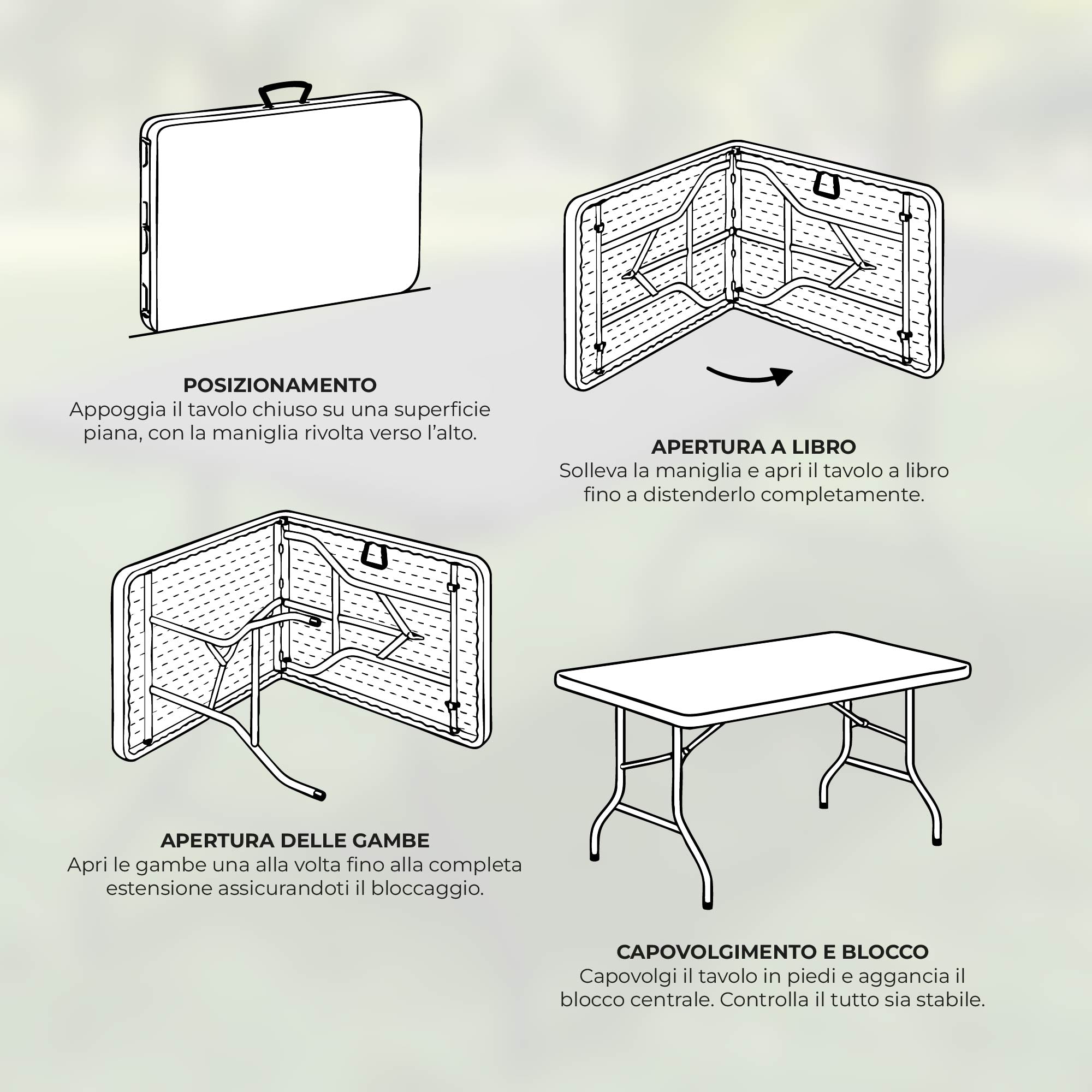 POSIZIONAMENTO
Appoggia il tavolo chiuso su una superficie piana, con la maniglia rivolta verso l'alto.

APERTURA A LIBRO
Solleva la maniglia e apri il tavolo a libro fino a distenderlo completamente.

APERTURA DELLE GAMBE
Apri le gambe una alla volta fino alla completa estensione assicurandoti il bloccaggio.

CAPOVOLGIMENTO E BLOCCO
Capovolgi il tavolo in piedi e aggancia il blocco centrale. Controlla il tutto sia stabile.