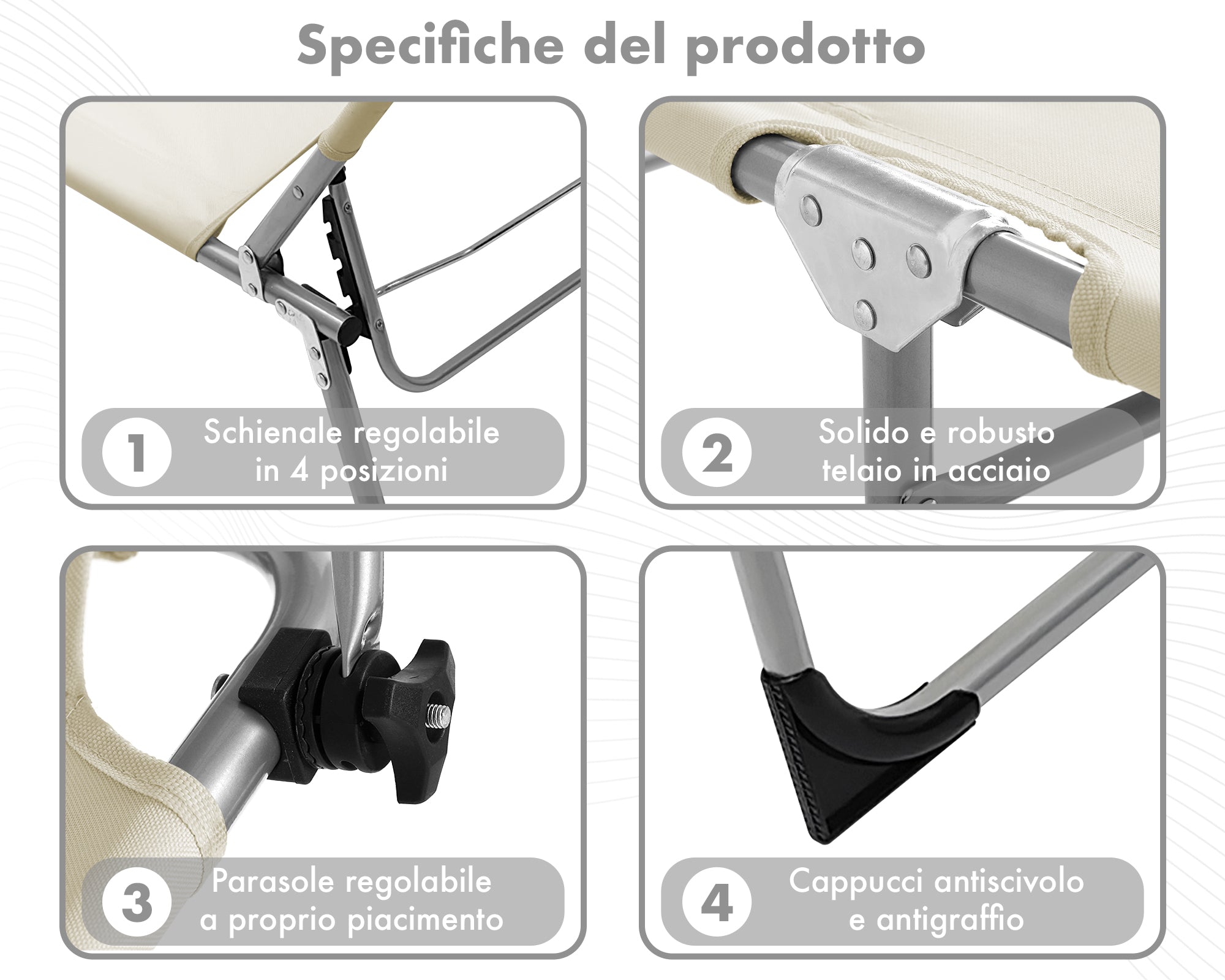 Specifiche del prodotto

1 Schienale regolabile in 4 posizioni

2 Solido e robusto telaio in acciaio

3 Parasole regolabile a proprio piacimento

4 Cappucci antiscivolo e antigraffio