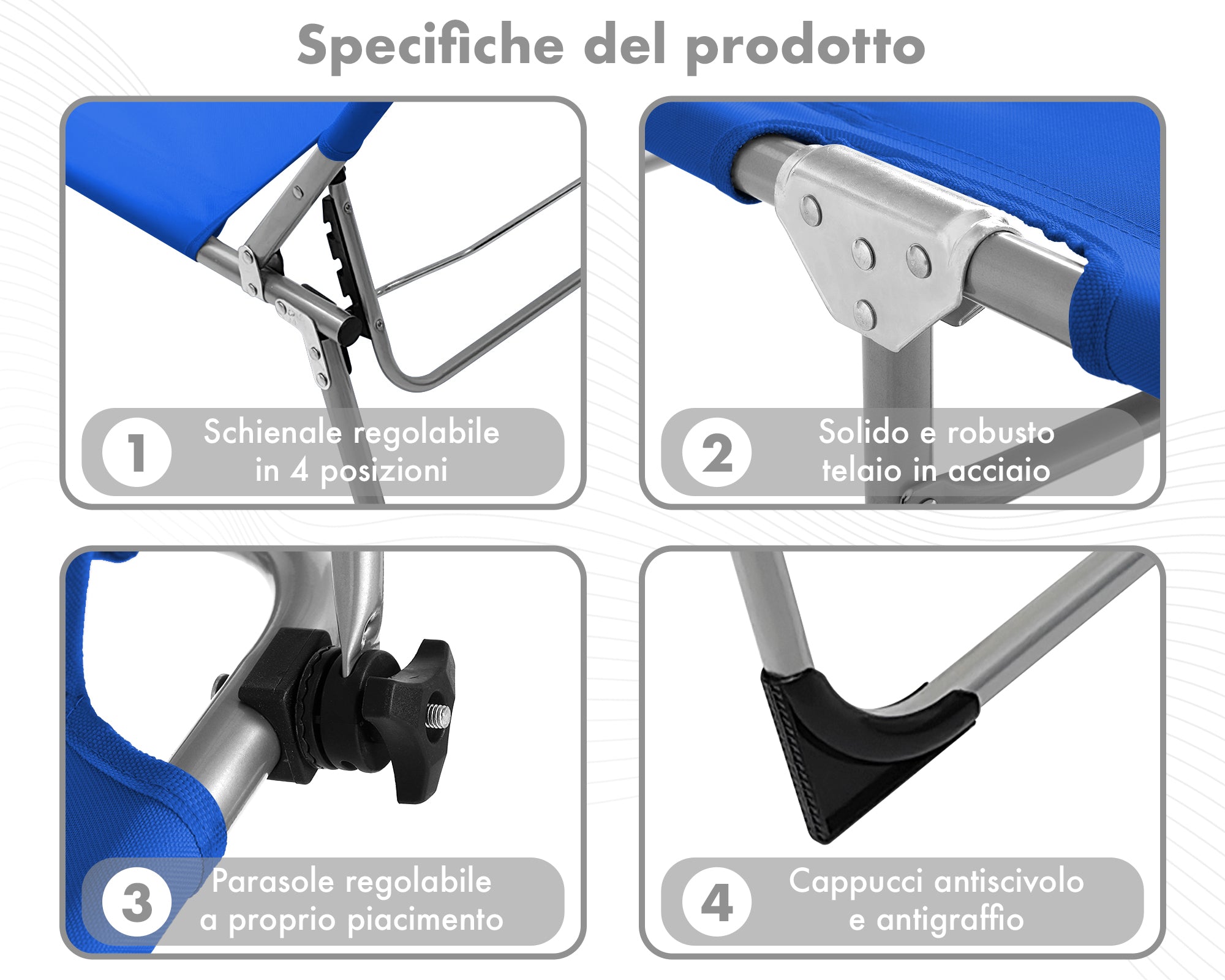 Specifiche del prodotto

1 Schienale regolabile in 4 posizioni

2 Solido e robusto telaio in acciaio

3 Parasole regolabile a proprio piacimento

4 Cappucci antiscivolo e antigraffio