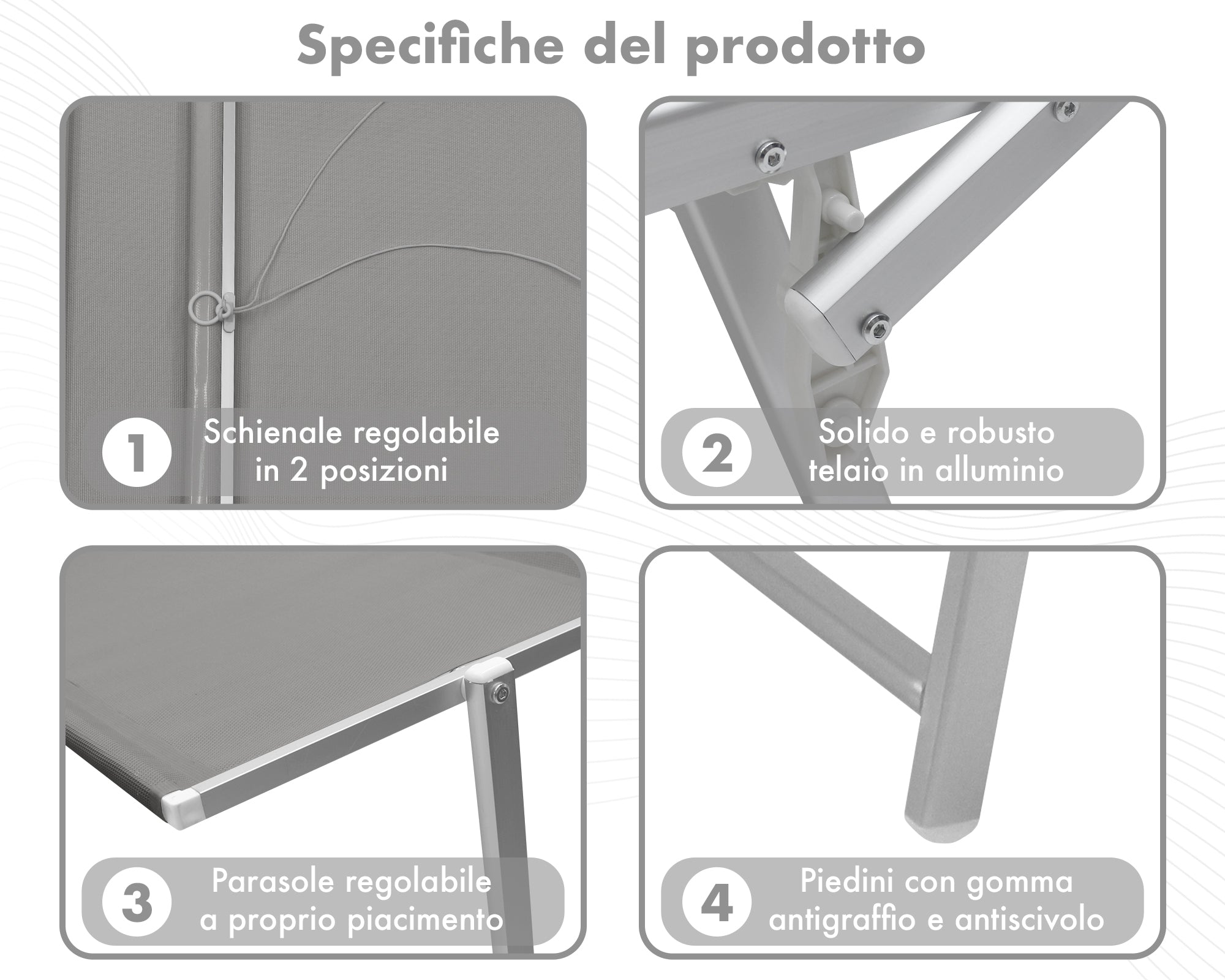 Specifiche del prodotto

1 Schienale regolabile in 2 posizioni

2 Solido e robusto telaio in alluminio

3 Parasole regolabile a proprio piacimento

4 Piedini con gomma antigraffio e antiscivolo