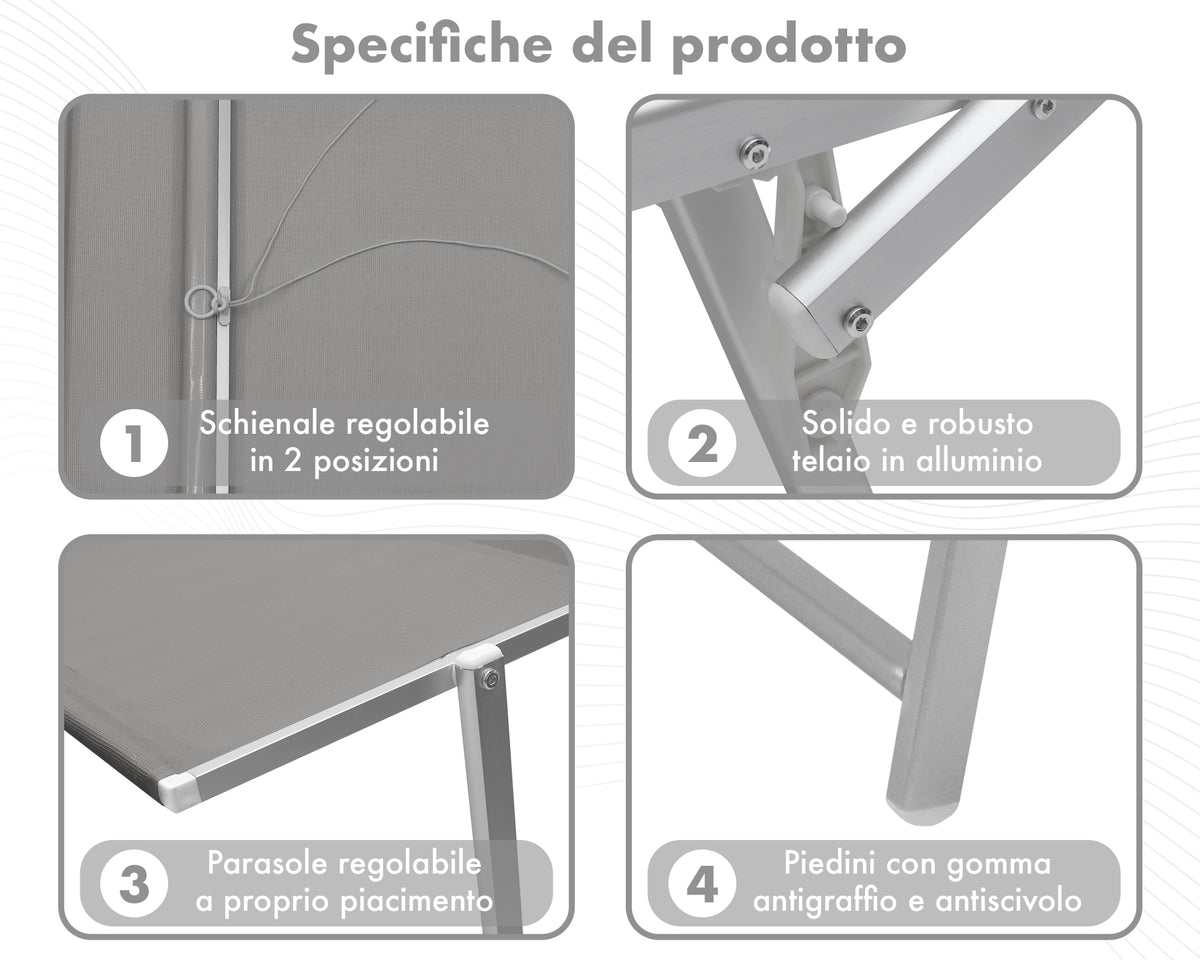 Specifiche del prodotto

1 Schienale regolabile in 2 posizioni

2 Solido e robusto telaio in alluminio

3 Parasole regolabile a proprio piacimento

4 Piedini con gomma antigraffio e antiscivolo