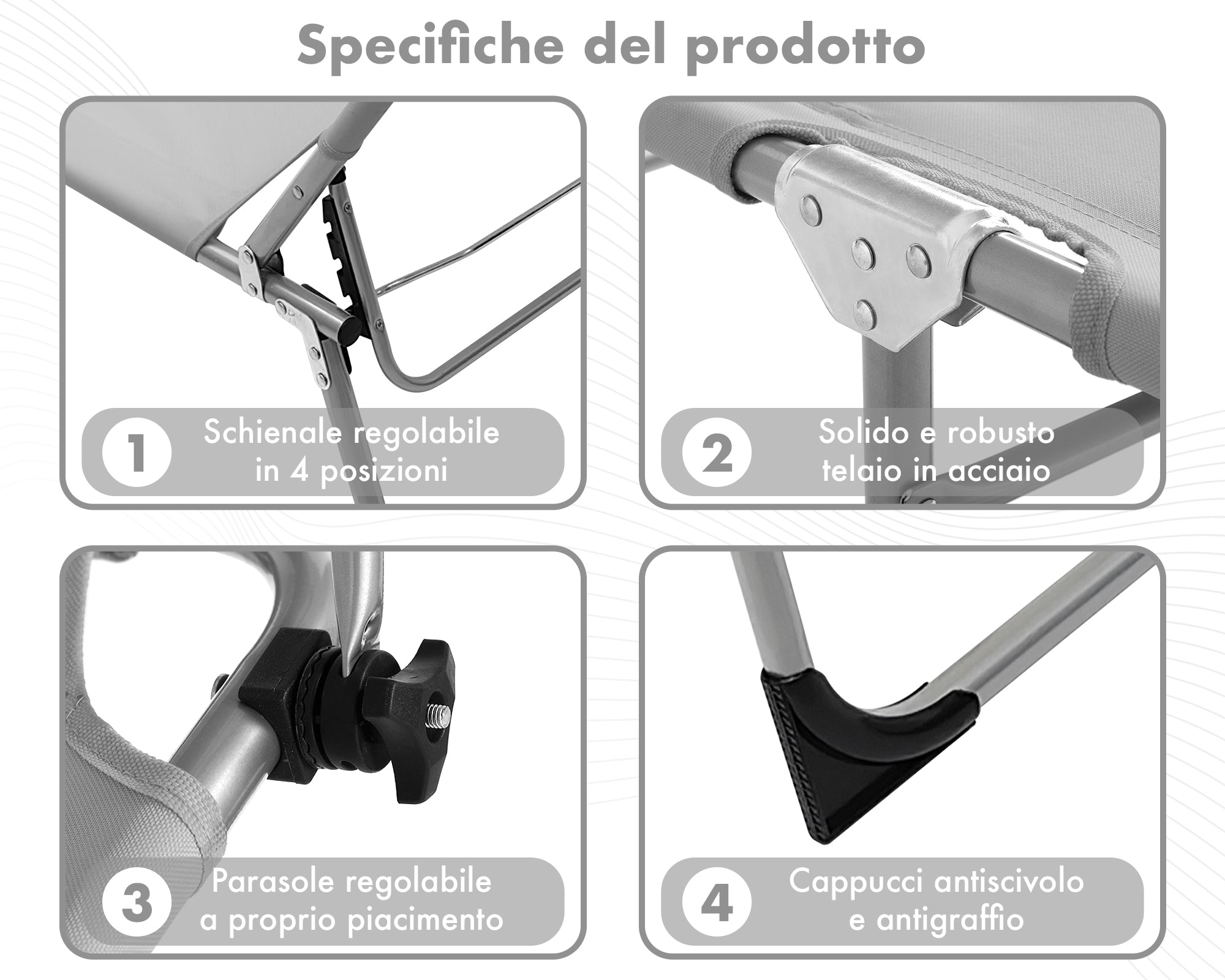 Specifiche del prodotto

1 Schienale regolabile in 4 posizioni

2 Solido e robusto telaio in acciaio

3 Parasole regolabile a proprio piacimento

4 Cappucci antiscivolo e antigraffio