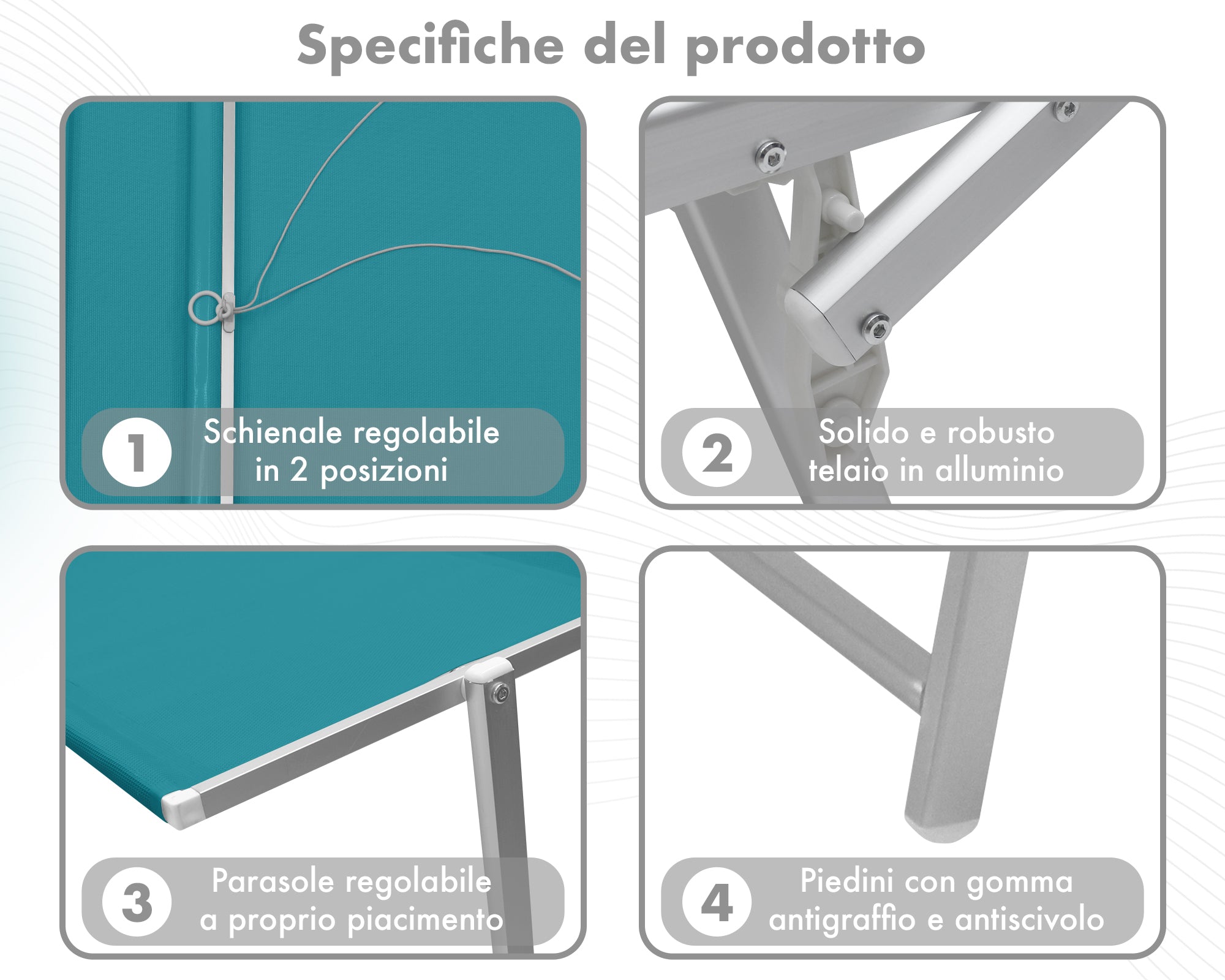 Specifiche del prodotto

1 Schienale regolabile in 2 posizioni

2 Solido e robusto telaio in alluminio

3 Parasole regolabile a proprio piacimento

4 Piedini con gomma antigraffio e antiscivolo