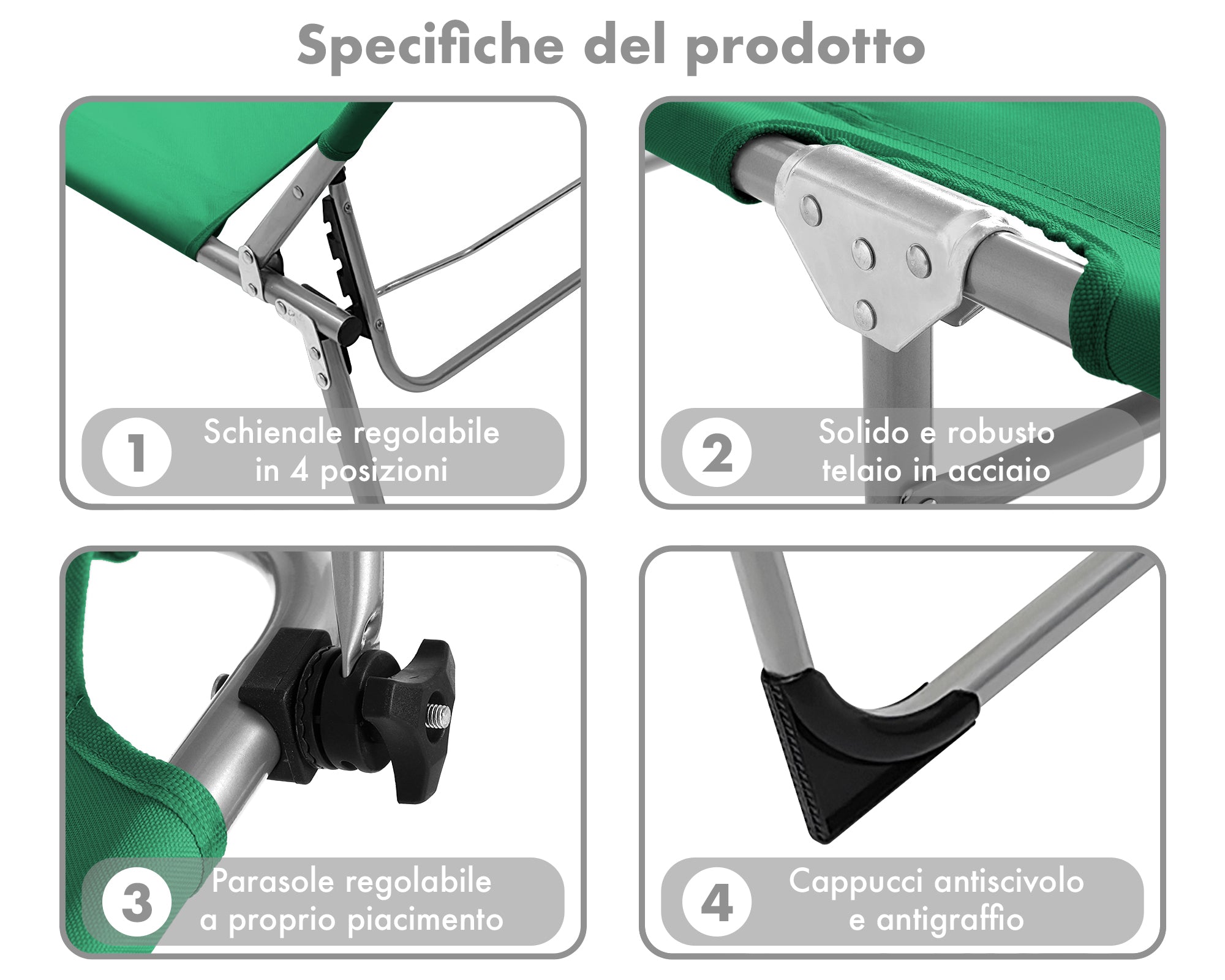 Specifiche del prodotto

1
Schienale regolabile in 4 posizioni

2
Solido e robusto telaio in acciaio

3
Parasole regolabile a proprio piacimento

4
Cappucci antiscivolo e antigraffio